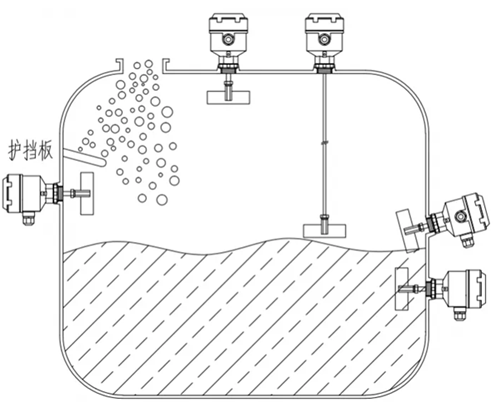 护挡板